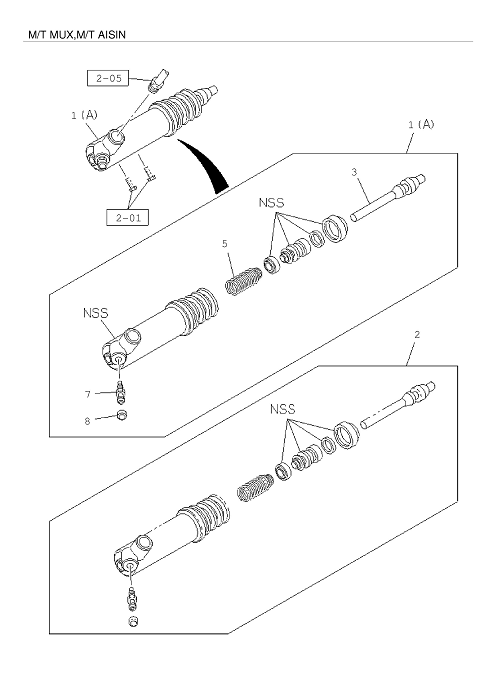 M/T MUX,M/T AISIN

2-05

1 (A)

2-01

1 (A)

3

NSS

5

NSS

7

8

2

NSS